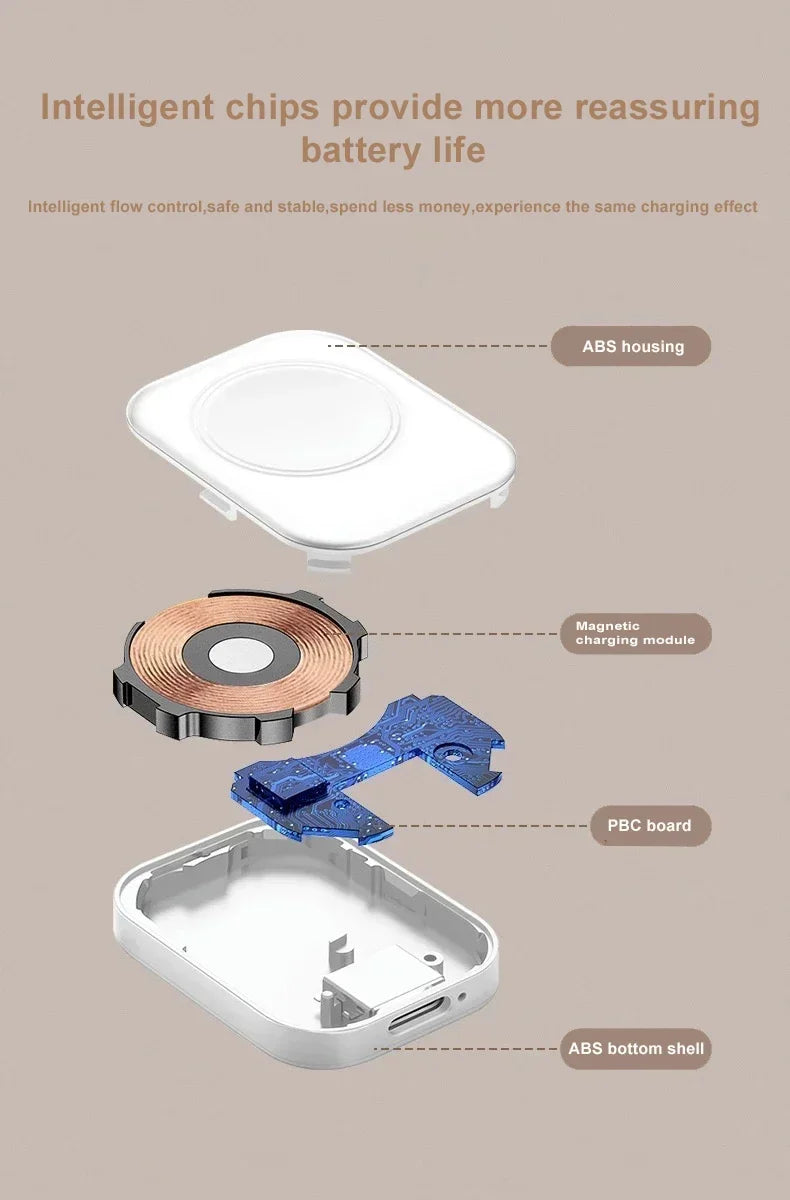 Intelligent chips provide more reassuring battery life

Intelligent flow control,safe and stable,spend less money,experience the same charging effect

ABS housing

Magnetic charging module

PBC board

ABS bottom shell